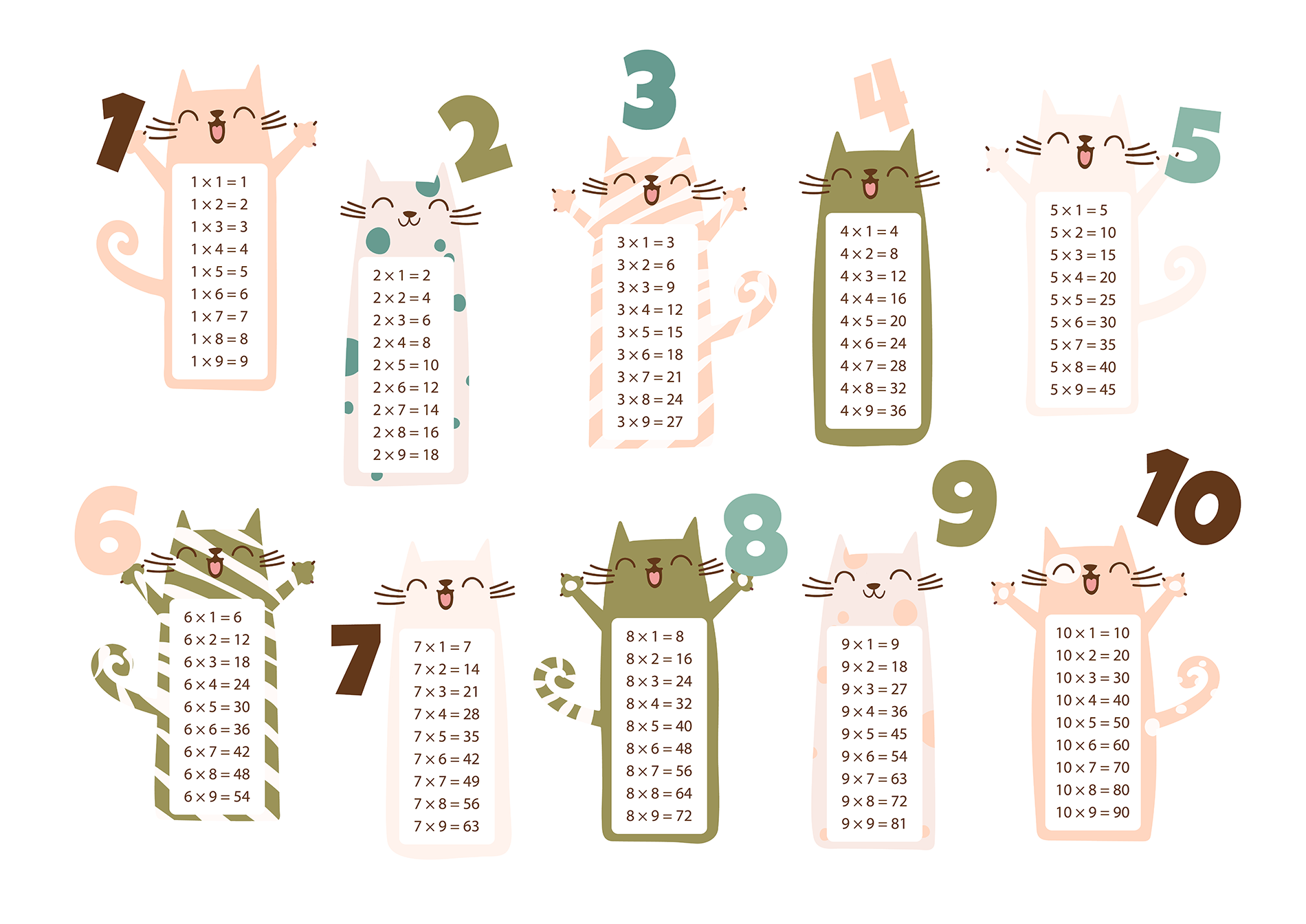 1

$1 \times 1 = 1$
$1 \times 2 = 2$
$1 \times 3 = 3$
$1 \times 4 = 4$
$1 \times 5 = 5$
$1 \times 6 = 6$
$1 \times 7 = 7$
$1 \times 8 = 8$
$1 \times 9 = 9$

2

$2 \times 1 = 2$
$2 \times 2 = 4$
$2 \times 3 = 6$
$2 \times 4 = 8$
$2 \times 5 = 10$
$2 \times 6 = 12$
$2 \times 7 = 14$
$2 \times 8 = 16$
$2 \times 9 = 18$

3

$3 \times 1 = 3$
$3 \times 2 = 6$
$3 \times 3 = 9$
$3 \times 4 = 12$
$3 \times 5 = 15$
$3 \times 6 = 18$
$3 \times 7 = 21$
$3 \times 8 = 24$
$3 \times 9 = 27$

4

$4 \times 1 = 4$
$4 \times 2 = 8$
$4 \times 3 = 12$
$4 \times 4 = 16$
$4 \times 5 = 20$
$4 \times 6 = 24$
$4 \times 7 = 28$
$4 \times 8 = 32$
$4 \times 9 = 36$

5

$5 \times 1 = 5$
$5 \times 2 = 10$
$5 \times 3 = 15$
$5 \times 4 = 20$
$5 \times 5 = 25$
$5 \times 6 = 30$
$5 \times 7 = 35$
$5 \times 8 = 40$
$5 \times 9 = 45$

6

$6 \times 1 = 6$
$6 \times 2 = 12$
$6 \times 3 = 18$
$6 \times 4 = 24$
$6 \times 5 = 30$
$6 \times 6 = 36$
$6 \times 7 = 42$
$6 \times 8 = 48$
$6 \times 9 = 54$

7

$7 \times 1 = 7$
$7 \times 2 = 14$
$7 \times 3 = 21$
$7 \times 4 = 28$
$7 \times 5 = 35$
$7 \times 6 = 42$
$7 \times 7 = 49$
$7 \times 8 = 56$
$7 \times 9 = 63$

8

$8 \times 1 = 8$
$8 \times 2 = 16$
$8 \times 3 = 24$
$8 \times 4 = 32$
$8 \times 5 = 40$
$8 \times 6 = 48$
$8 \times 7 = 56$
$8 \times 8 = 64$
$8 \times 9 = 72$

9

$9 \times 1 = 9$
$9 \times 2 = 18$
$9 \times 3 = 27$
$9 \times 4 = 36$
$9 \times 5 = 45$
$9 \times 6 = 54$
$9 \times 7 = 63$
$9 \times 8 = 72$
$9 \times 9 = 81$

10

$10 \times 1 = 10$
$10 \times 2 = 20$
$10 \times 3 = 30$
$10 \times 4 = 40$
$10 \times 5 = 50$
$10 \times 6 = 60$
$10 \times 7 = 70$
$10 \times 8 = 80$
$10 \times 9 = 90$